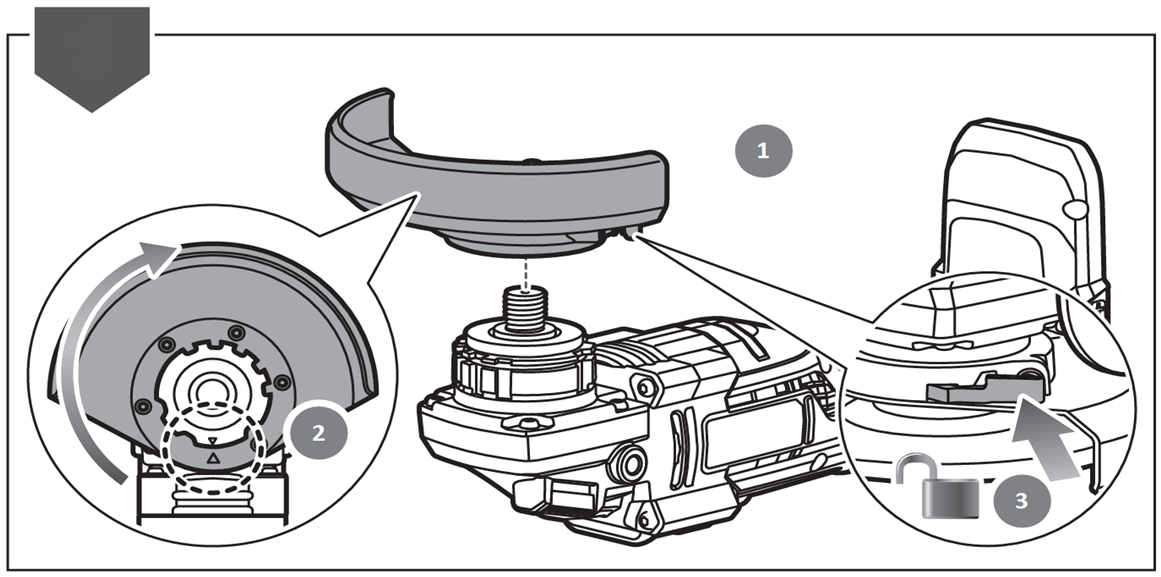 1
2
3